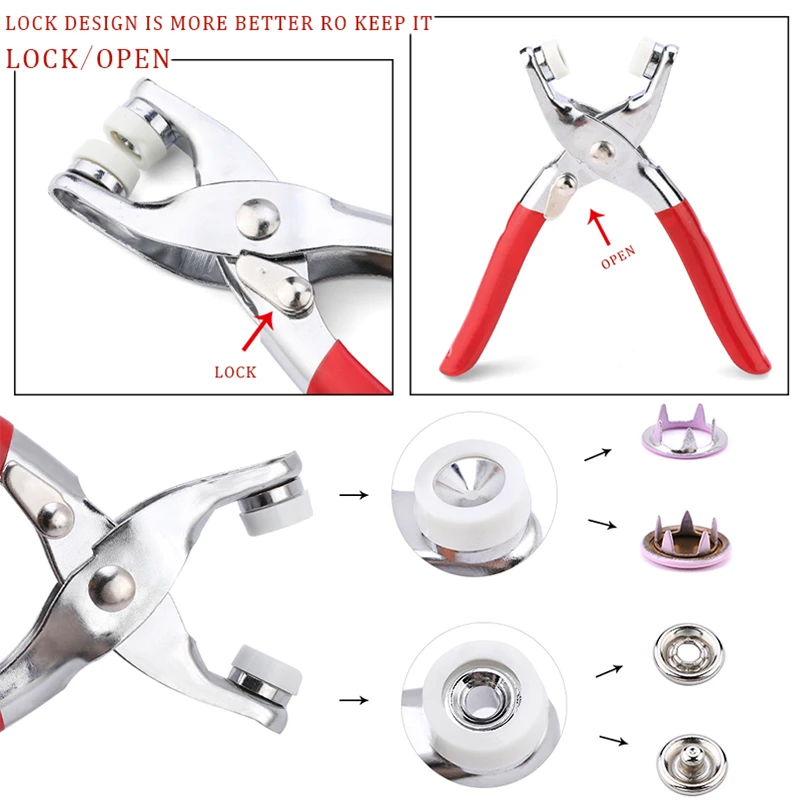 LOCK DESIGN IS MORE BETTER RO KEEP IT

LOCK/OPEN

LOCK

OPEN